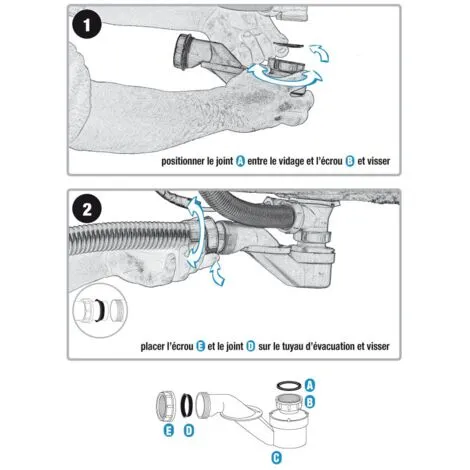 1

positionner le joint A entre le vidage et l'écrou B et visser

2

placer l'écrou E et le joint D sur le tuyau d'évacuation et visser

A
B
E
D
C